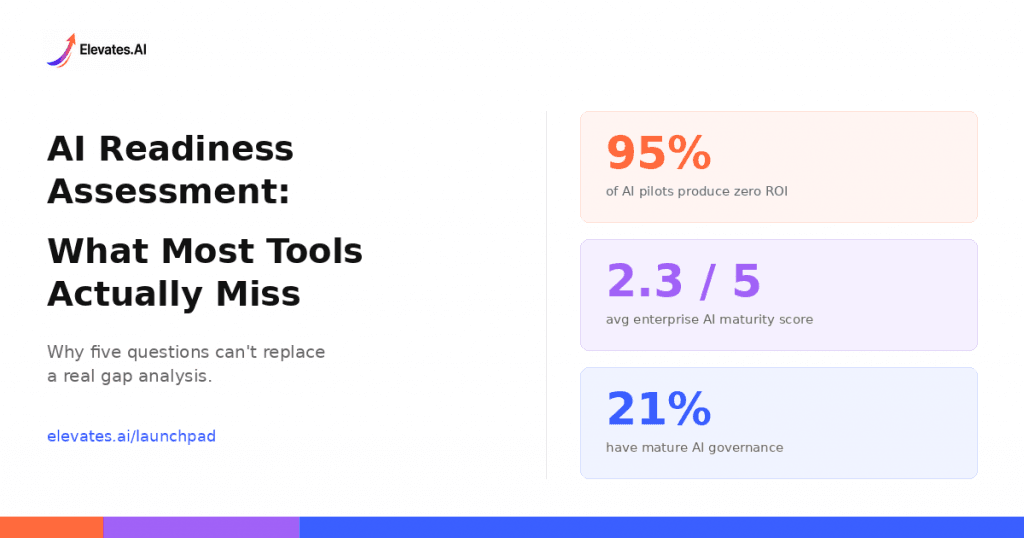 Elevates.AI

AI Readiness Assessment:

What Most Tools Actually Miss

Why five questions can't replace a real gap analysis.

elevates.ai/launchpad

95%
of AI pilots produce zero ROI

2.3 / 5
avg enterprise AI maturity score

21%
have mature AI governance